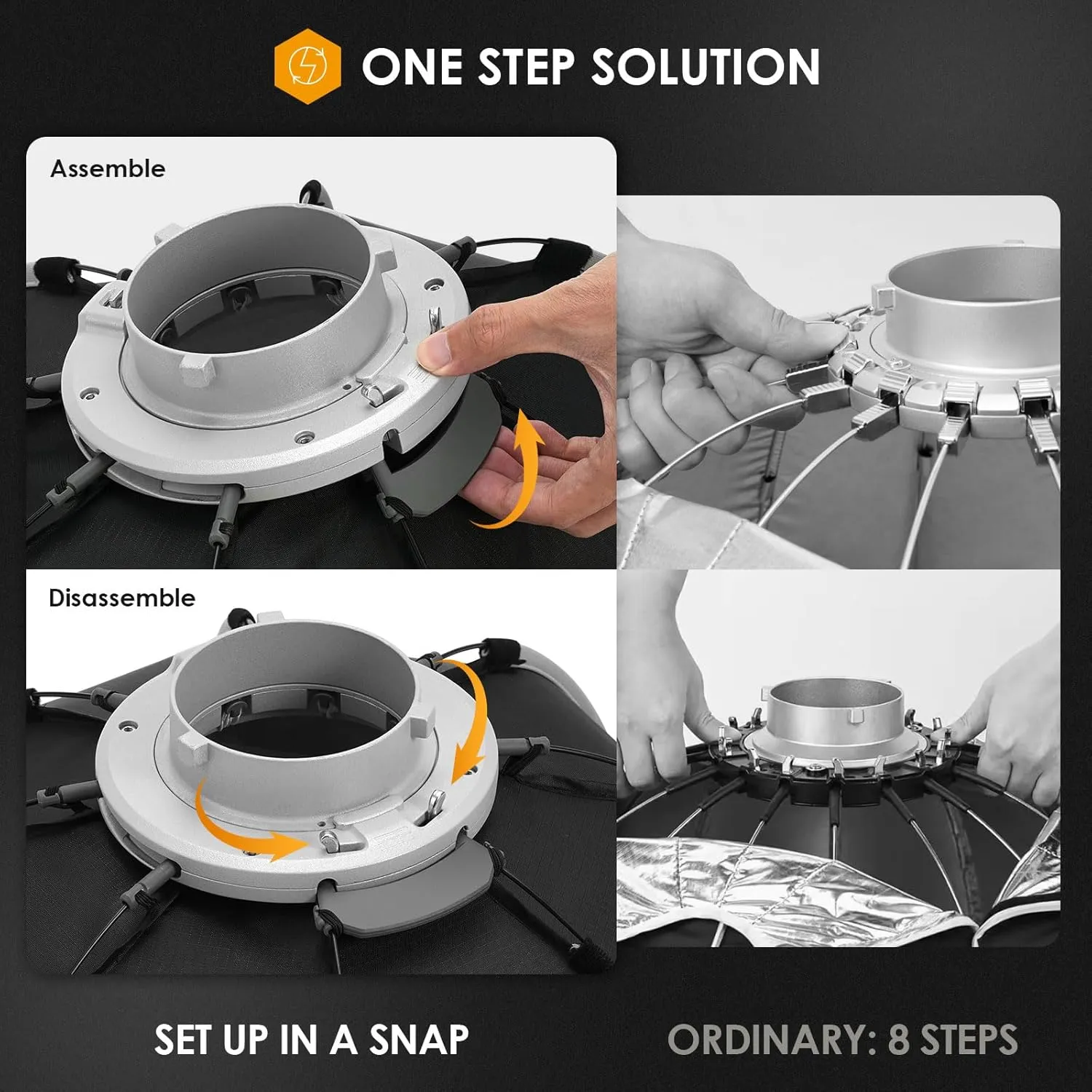 ONE STEP SOLUTION

Assemble

Disassemble

SET UP IN A SNAP

ORDINARY: 8 STEPS