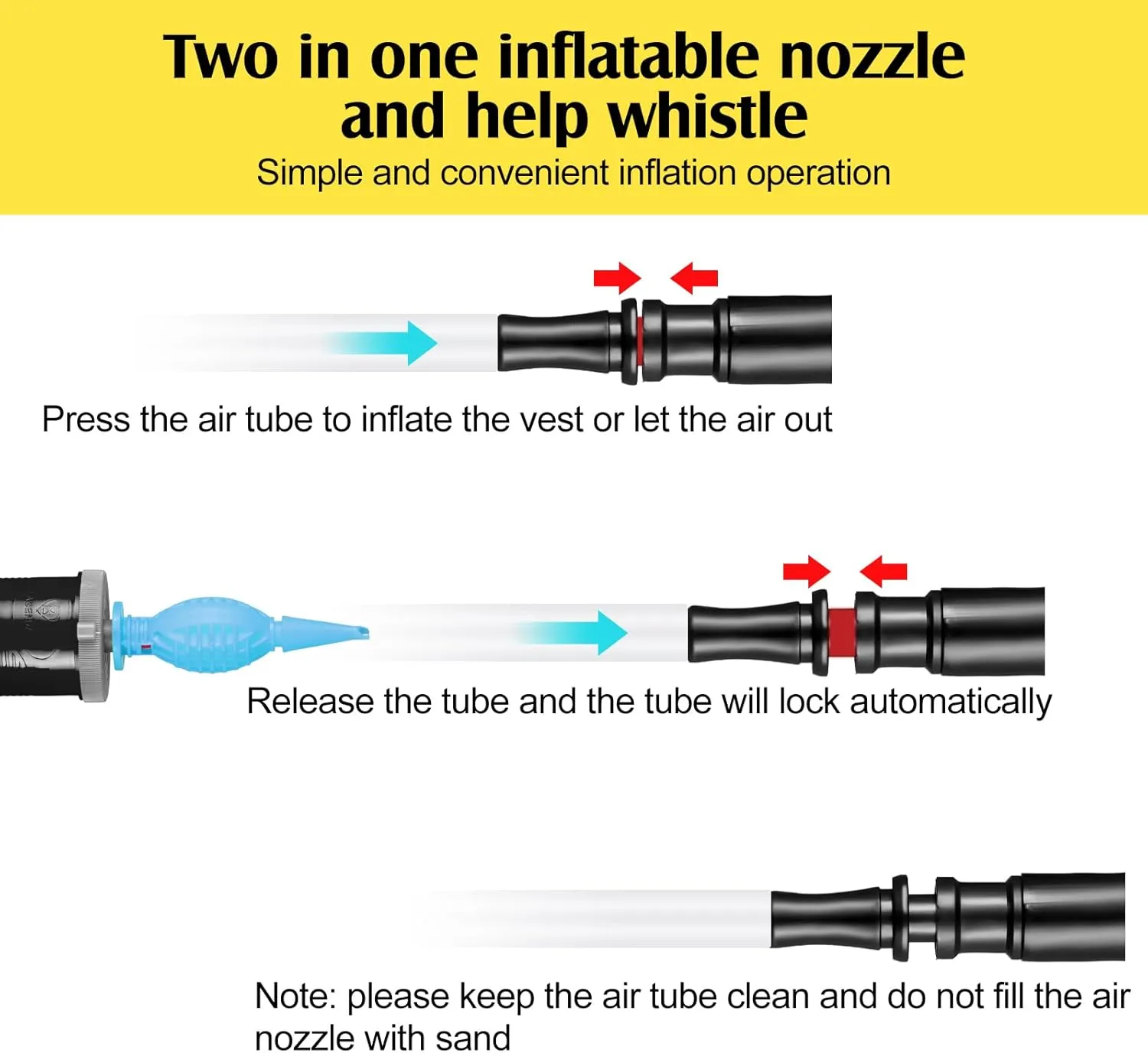 Two in one inflatable nozzle and help whistle

Simple and convenient inflation operation

Press the air tube to inflate the vest or let the air out

Release the tube and the tube will lock automatically

Note: please keep the air tube clean and do not fill the air nozzle with sand