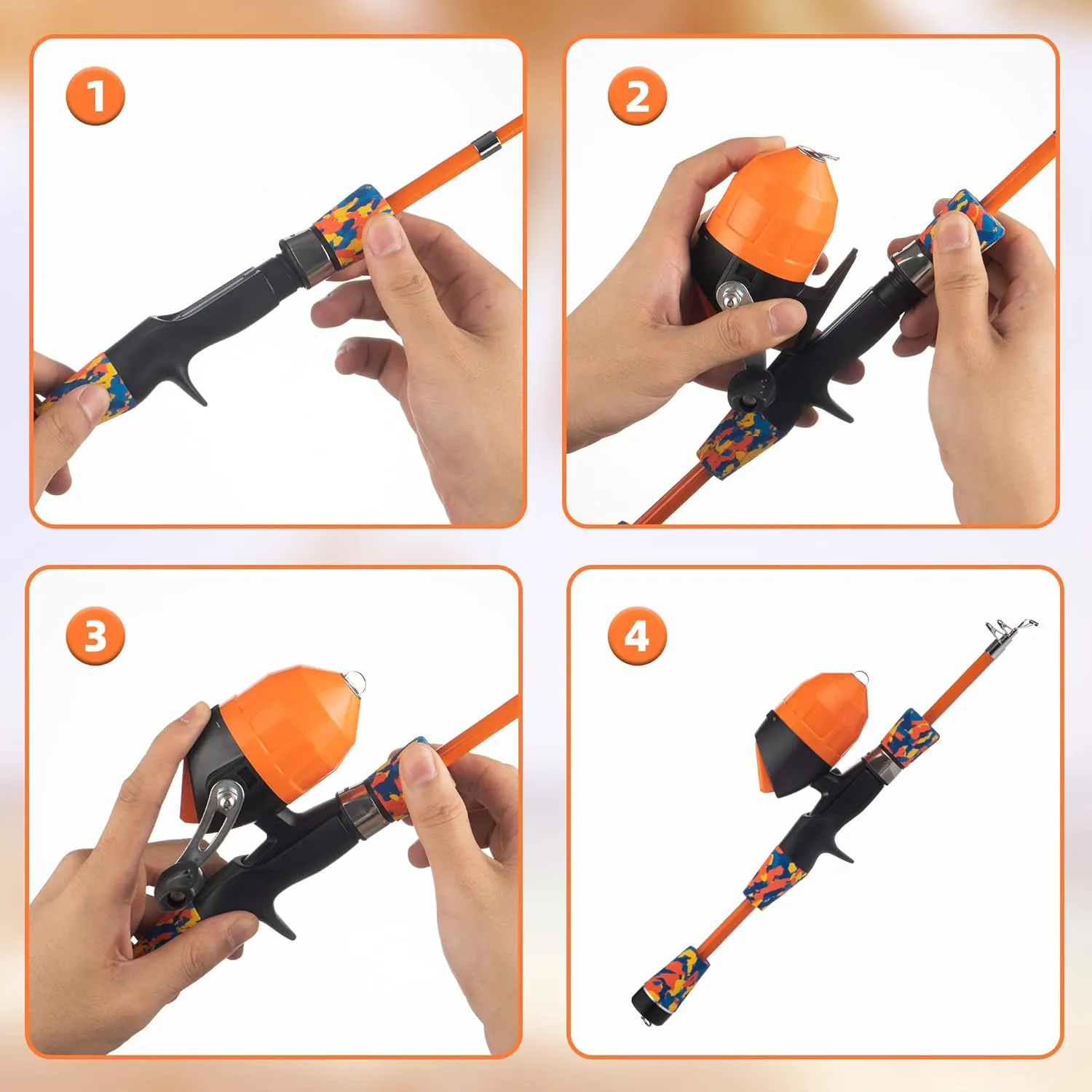 1

2

3

4