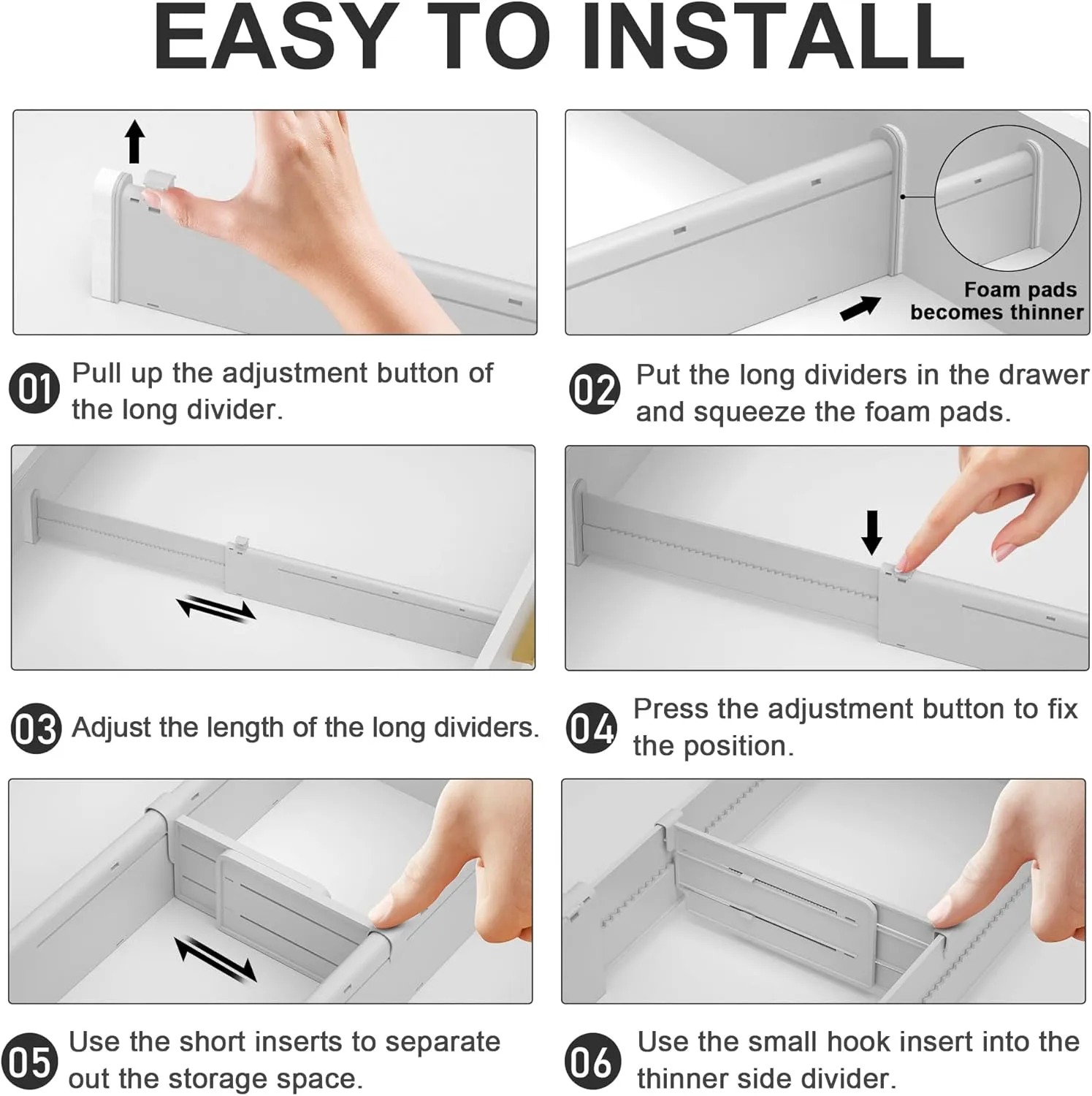 EASY TO INSTALL

Foam pads becomes thinner

01 Pull up the adjustment button of the long divider.

02 Put the long dividers in the drawer and squeeze the foam pads.

03 Adjust the length of the long dividers.

04 Press the adjustment button to fix the position.

05 Use the short inserts to separate out the storage space.

06 Use the small hook insert into the thinner side divider.