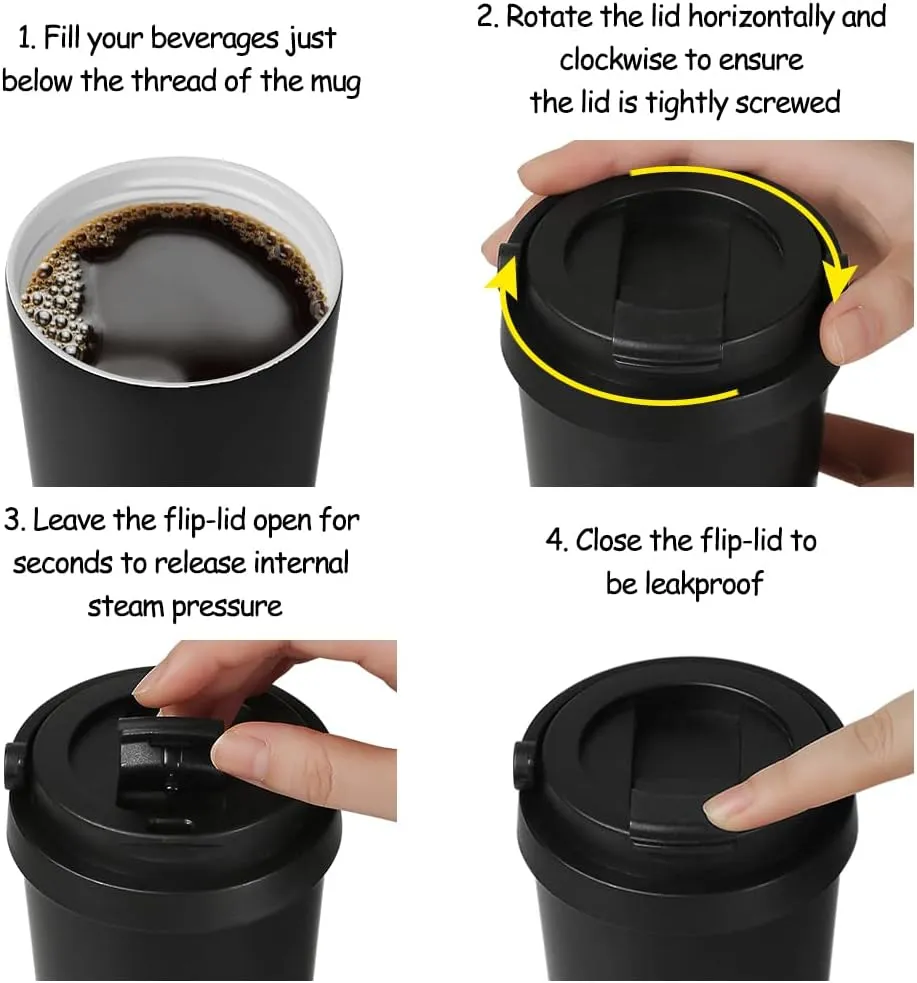 1. Fill your beverages just below the thread of the mug

2. Rotate the lid horizontally and clockwise to ensure the lid is tightly screwed

3. Leave the flip-lid open for seconds to release internal steam pressure

4. Close the flip-lid to be leakproof