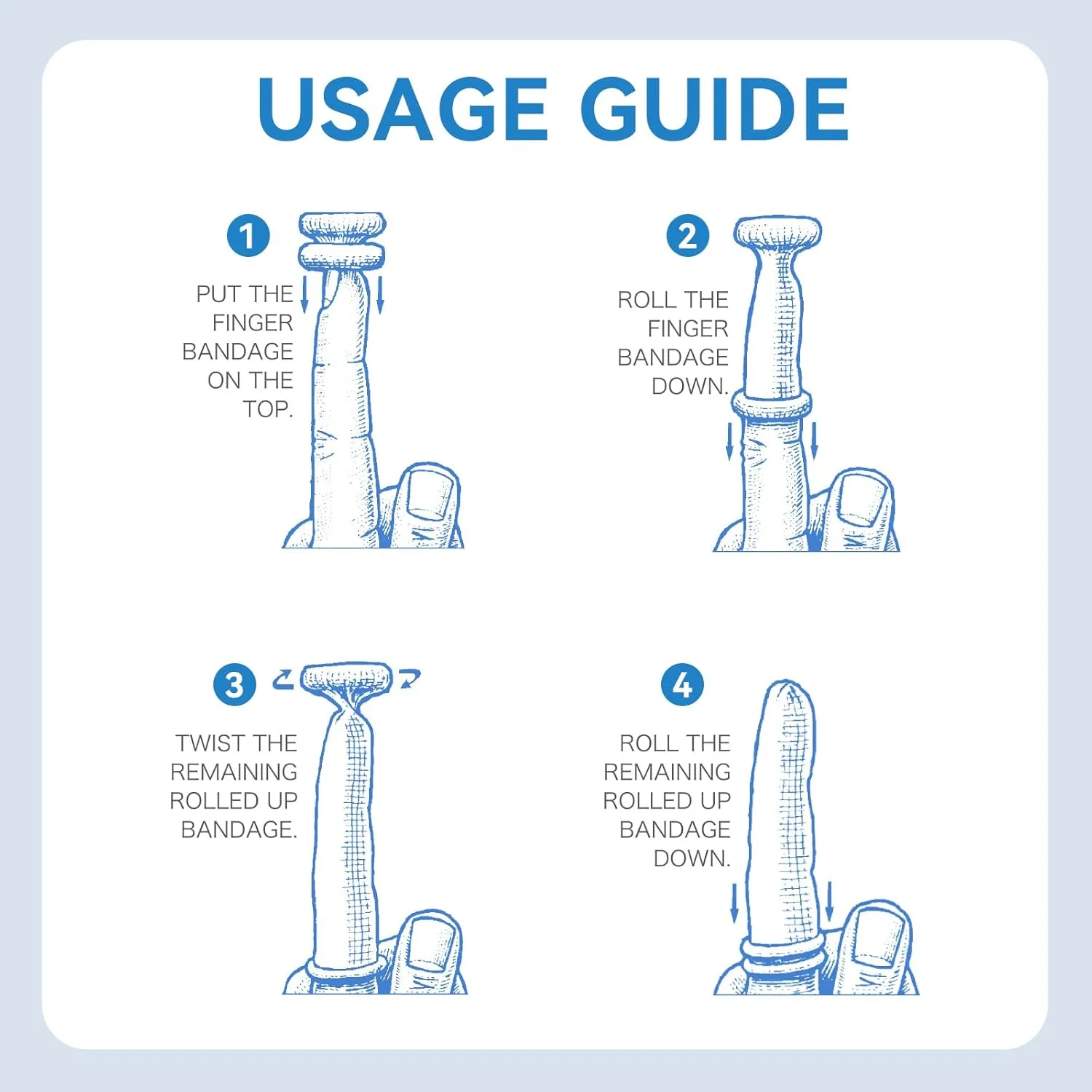 USAGE GUIDE

1
PUT THE FINGER BANDAGE ON THE TOP.

2
ROLL THE FINGER BANDAGE DOWN.

3
TWIST THE REMAINING ROLLED UP BANDAGE.

4
ROLL THE REMAINING ROLLED UP BANDAGE DOWN.