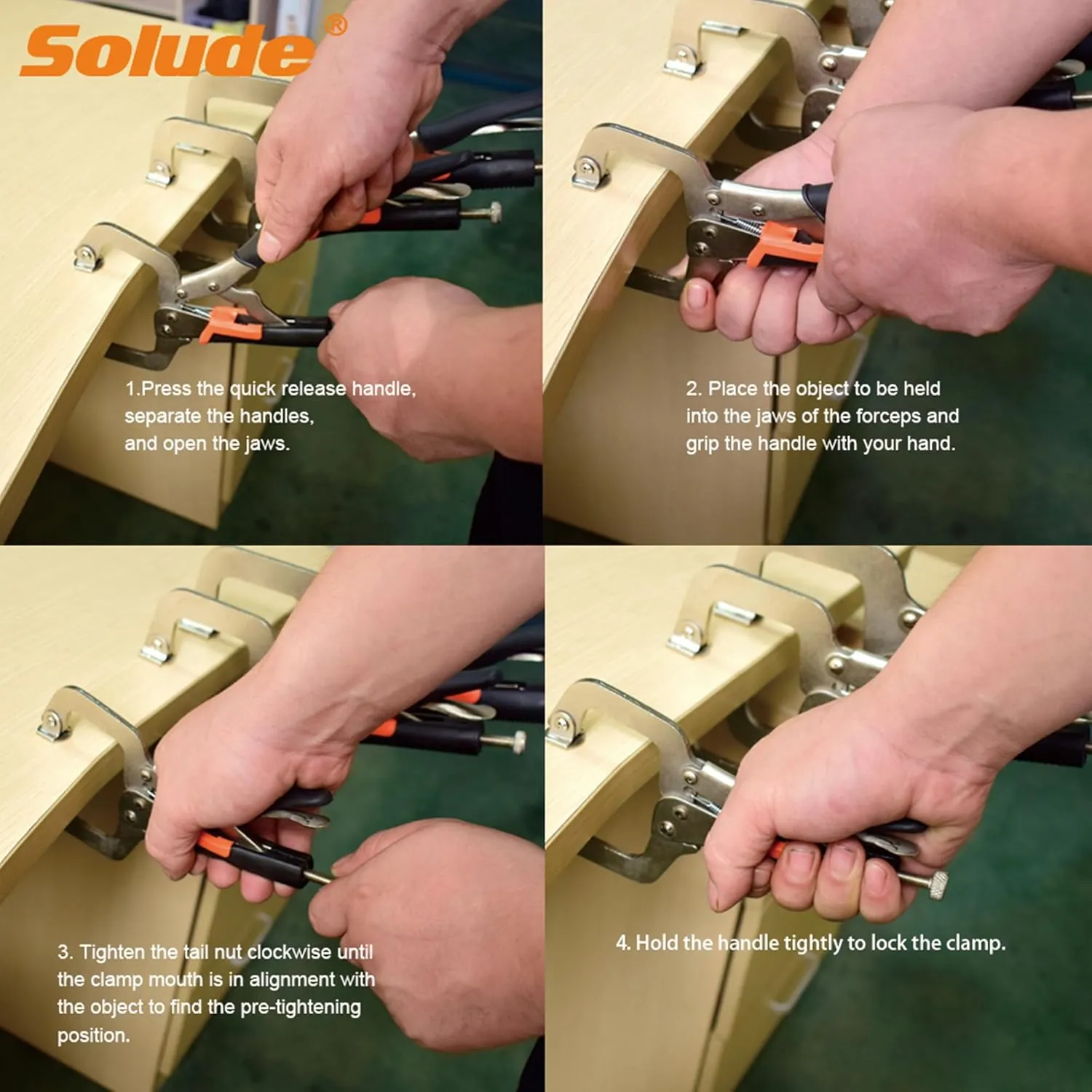 Solude®

1.Press the quick release handle, separate the handles, and open the jaws.

2. Place the object to be held into the jaws of the forceps and grip the handle with your hand.

3. Tighten the tail nut clockwise until the clamp mouth is in alignment with the object to find the pre-tightening position.

4. Hold the handle tightly to lock the clamp.